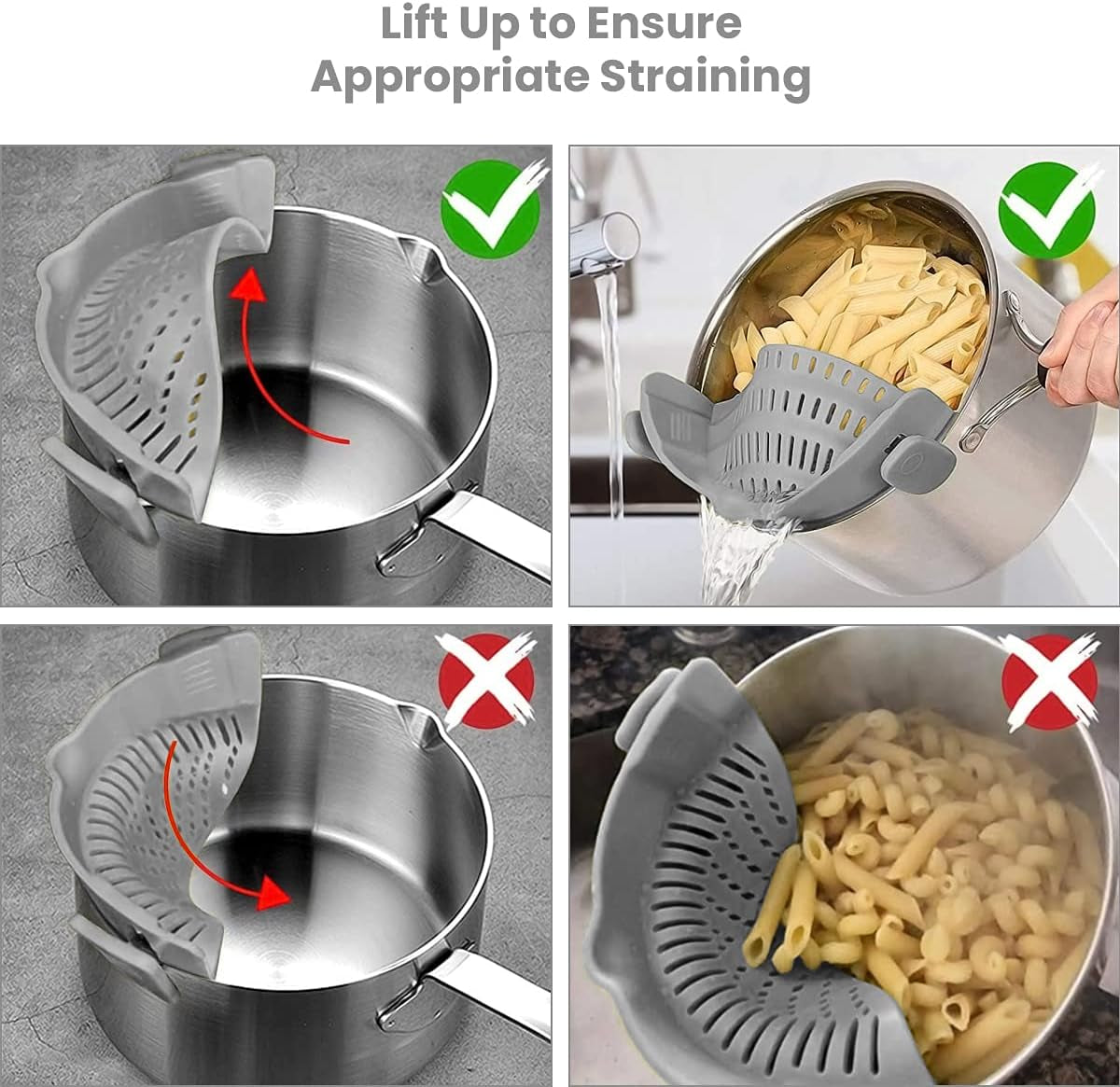 Lift Up to Ensure Appropriate Straining