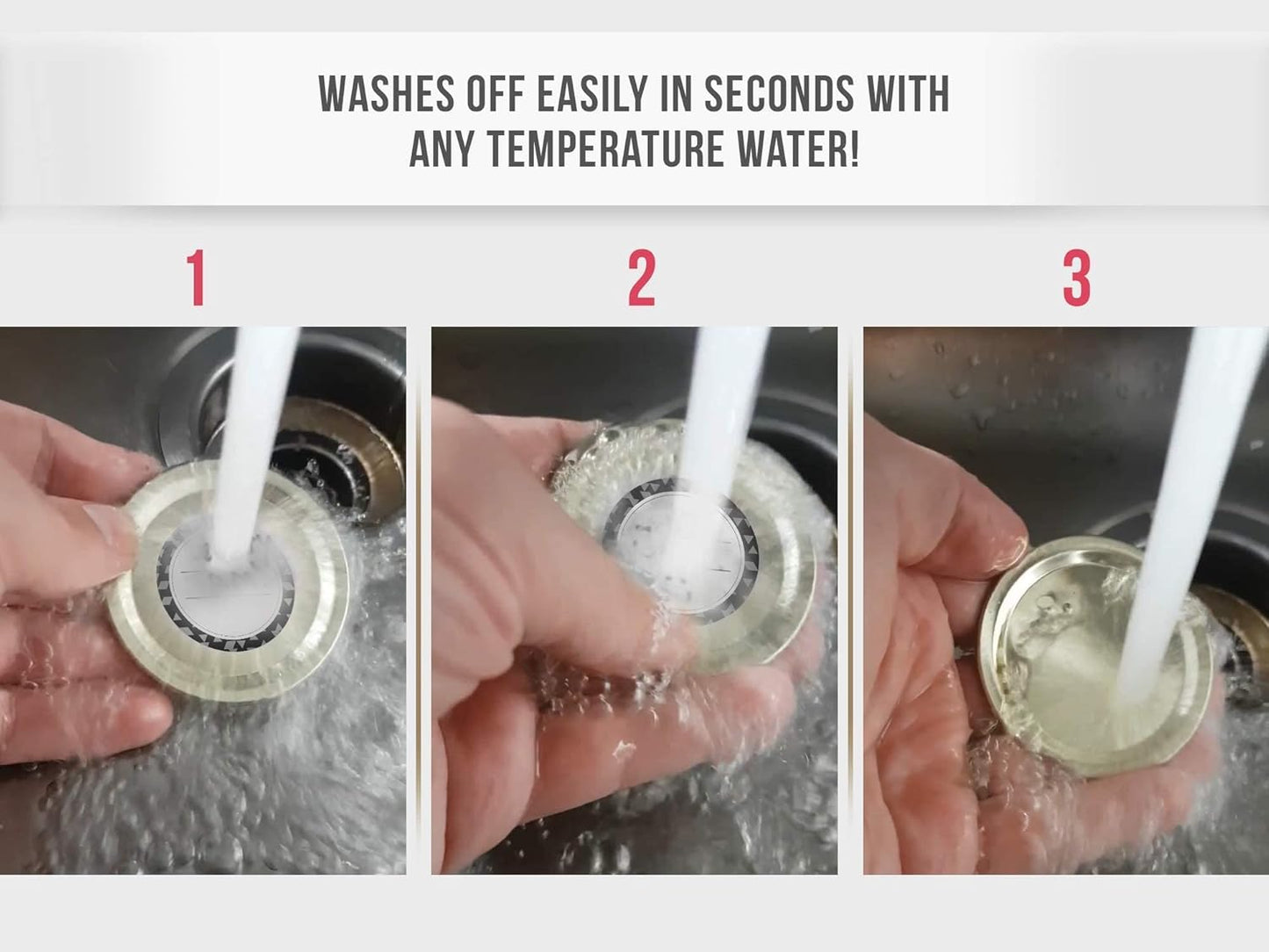 WASHES OFF EASILY IN SECONDS WITH ANY TEMPERATURE WATER!

1

2

3